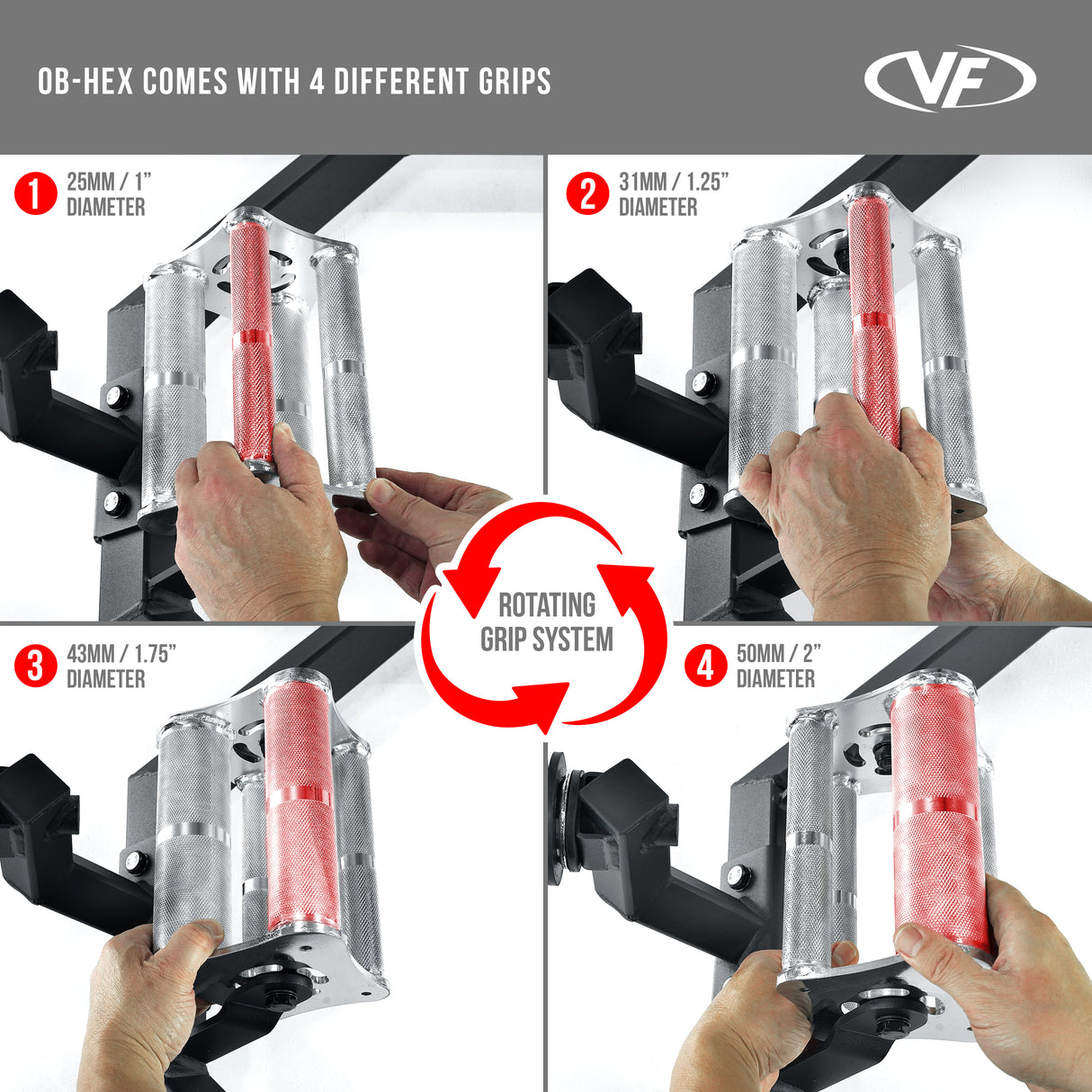 OB-HEX COMES WITH 4 DIFFERENT GRIPS

VF

1 25MM / 1" DIAMETER

2 31MM / 1.25" DIAMETER

ROTATING GRIP SYSTEM

3 43MM / 1.75" DIAMETER

4 50MM / 2" DIAMETER