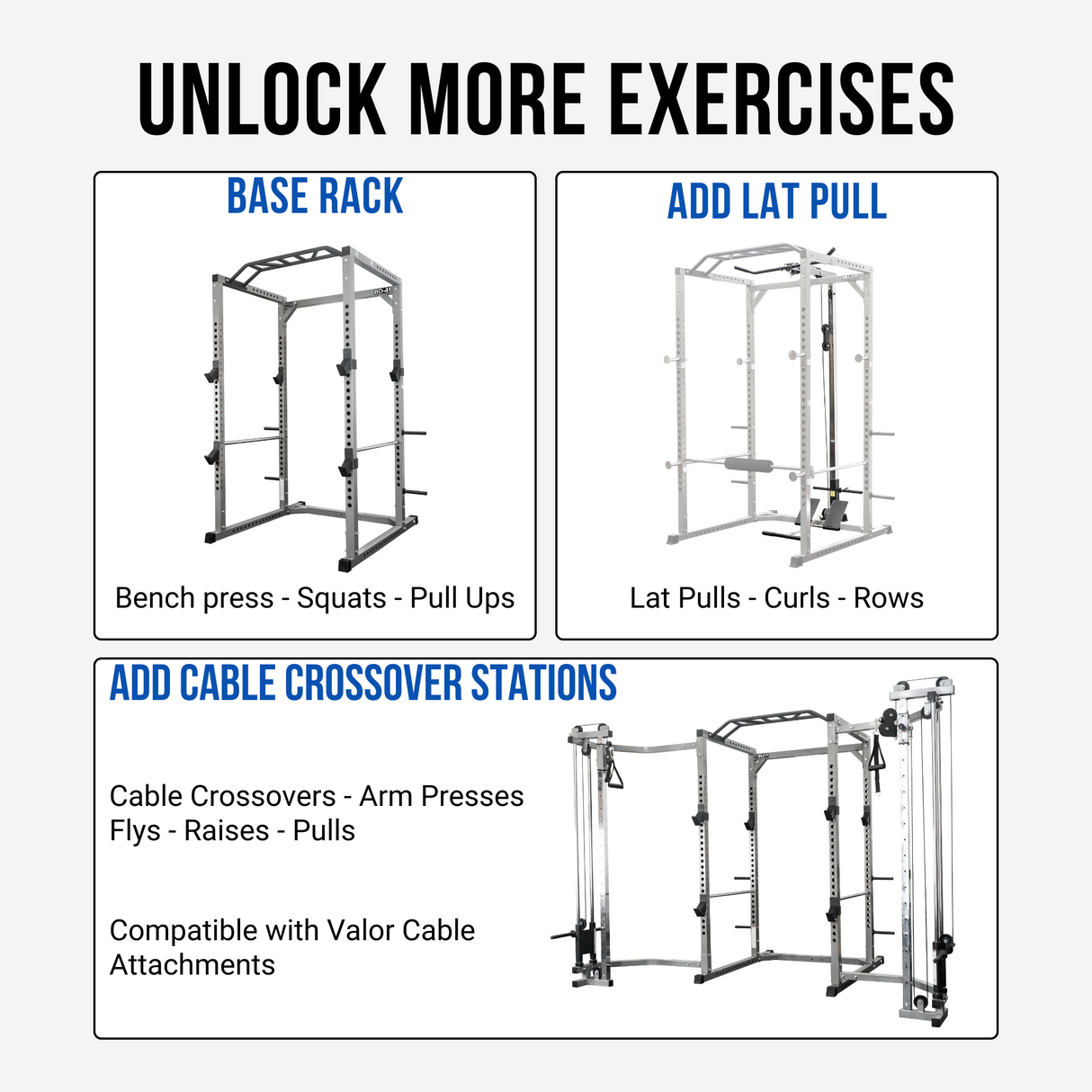 UNLOCK MORE EXERCISES

BASE RACK

BD-41

Bench press - Squats - Pull Ups

ADD LAT PULL

Lat Pulls - Curls - Rows

ADD CABLE CROSSOVER STATIONS

Cable Crossovers - Arm Presses
Flys - Raises - Pulls

Compatible with Valor Cable Attachments