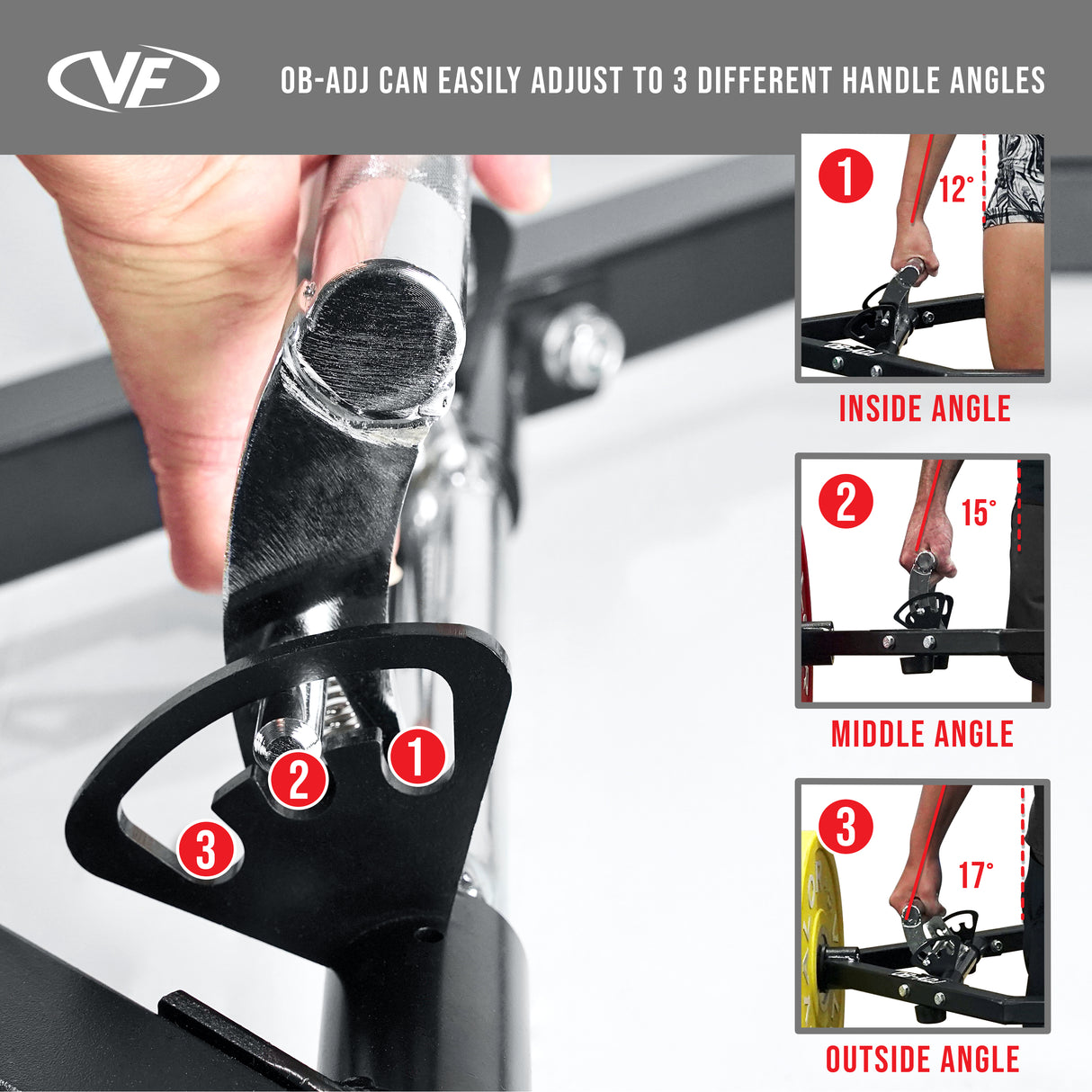 VF

OB-ADJ CAN EASILY ADJUST TO 3 DIFFERENT HANDLE ANGLES

2

1

3

1

12°

INSIDE ANGLE

2

15°

MIDDLE ANGLE

3

17°

OUTSIDE ANGLE