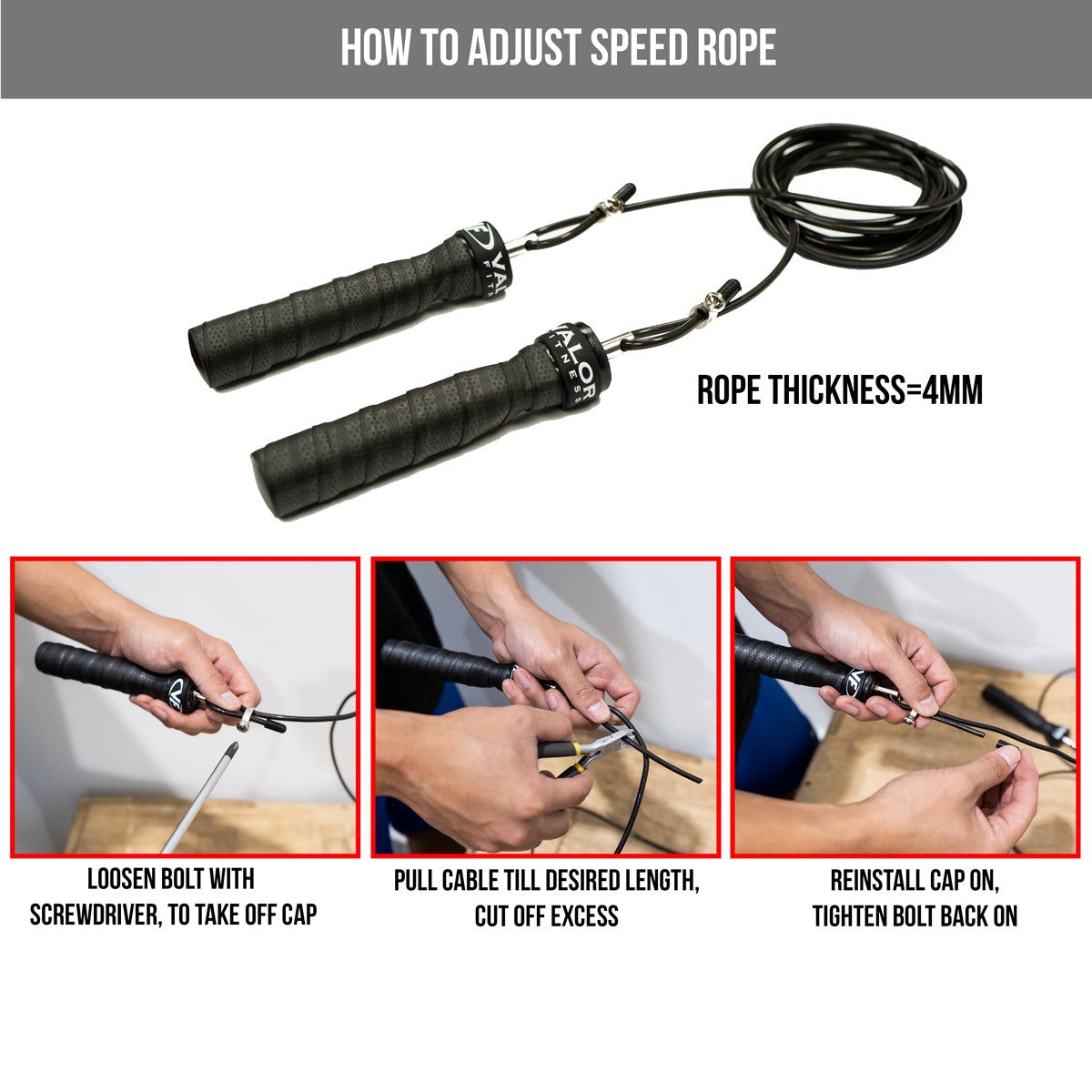 HOW TO ADJUST SPEED ROPE

VALOR FITNESS

VALOR FITNESS

ROPE THICKNESS=4MM

LOOSEN BOLT WITH SCREWDRIVER, TO TAKE OFF CAP

PULL CABLE TILL DESIRED LENGTH, CUT OFF EXCESS

REINSTALL CAP ON, TIGHTEN BOLT BACK ON