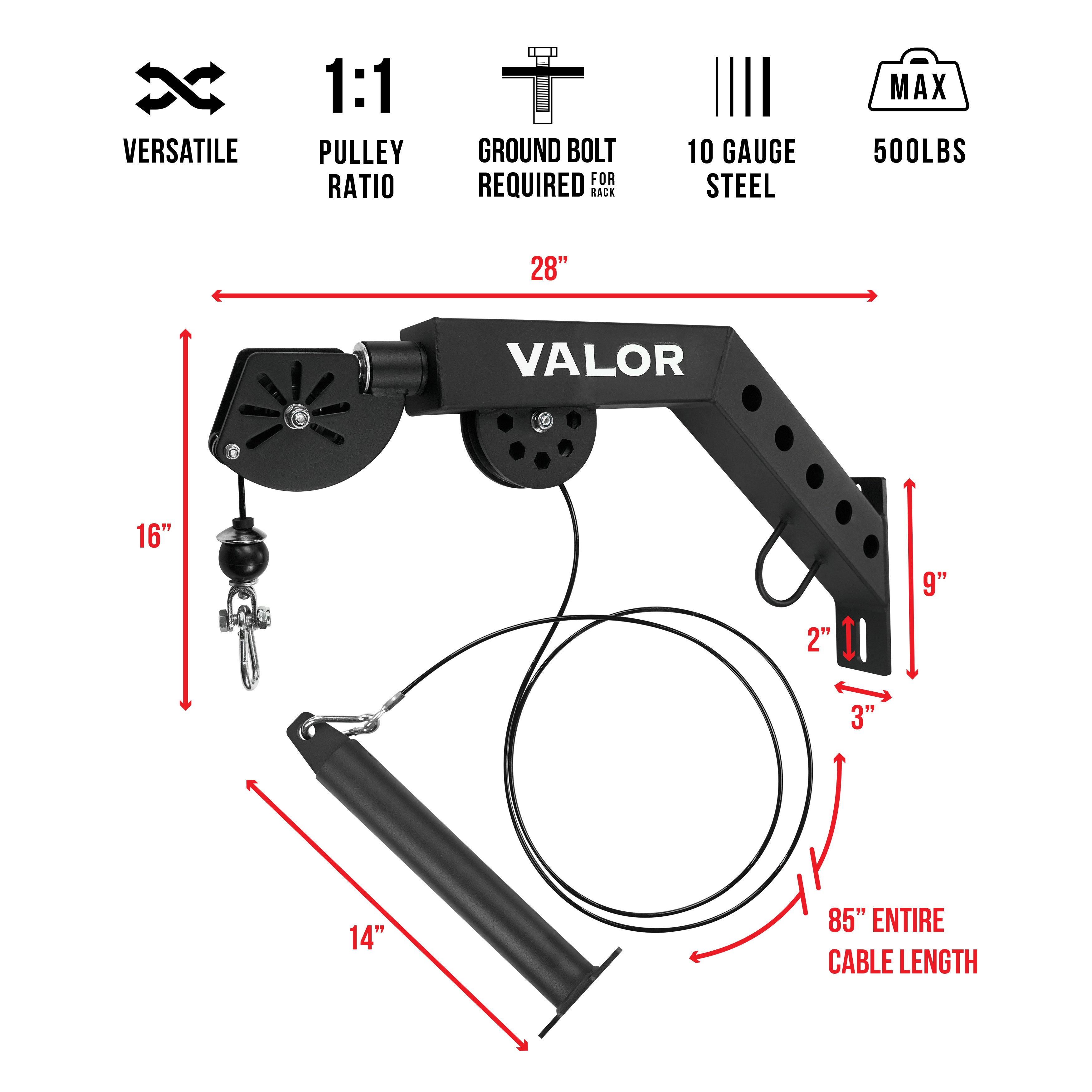 VERSATILE

1:1

PULLEY RATIO

GROUND BOLT REQUIRED FOR RACK

10 GAUGE STEEL

MAX

500LBS

28”

VALOR

16”

9”

2”

3”

14”

85” ENTIRE CABLE LENGTH