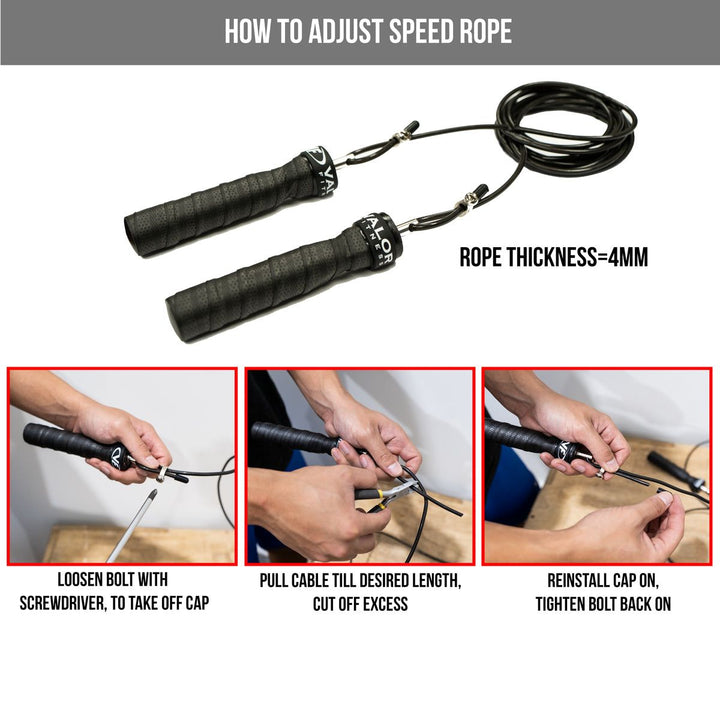 HOW TO ADJUST SPEED ROPE

VALOR FITNESS

VALOR FITNESS

ROPE THICKNESS=4MM

LOOSEN BOLT WITH SCREWDRIVER, TO TAKE OFF CAP

PULL CABLE TILL DESIRED LENGTH, CUT OFF EXCESS

REINSTALL CAP ON, TIGHTEN BOLT BACK ON